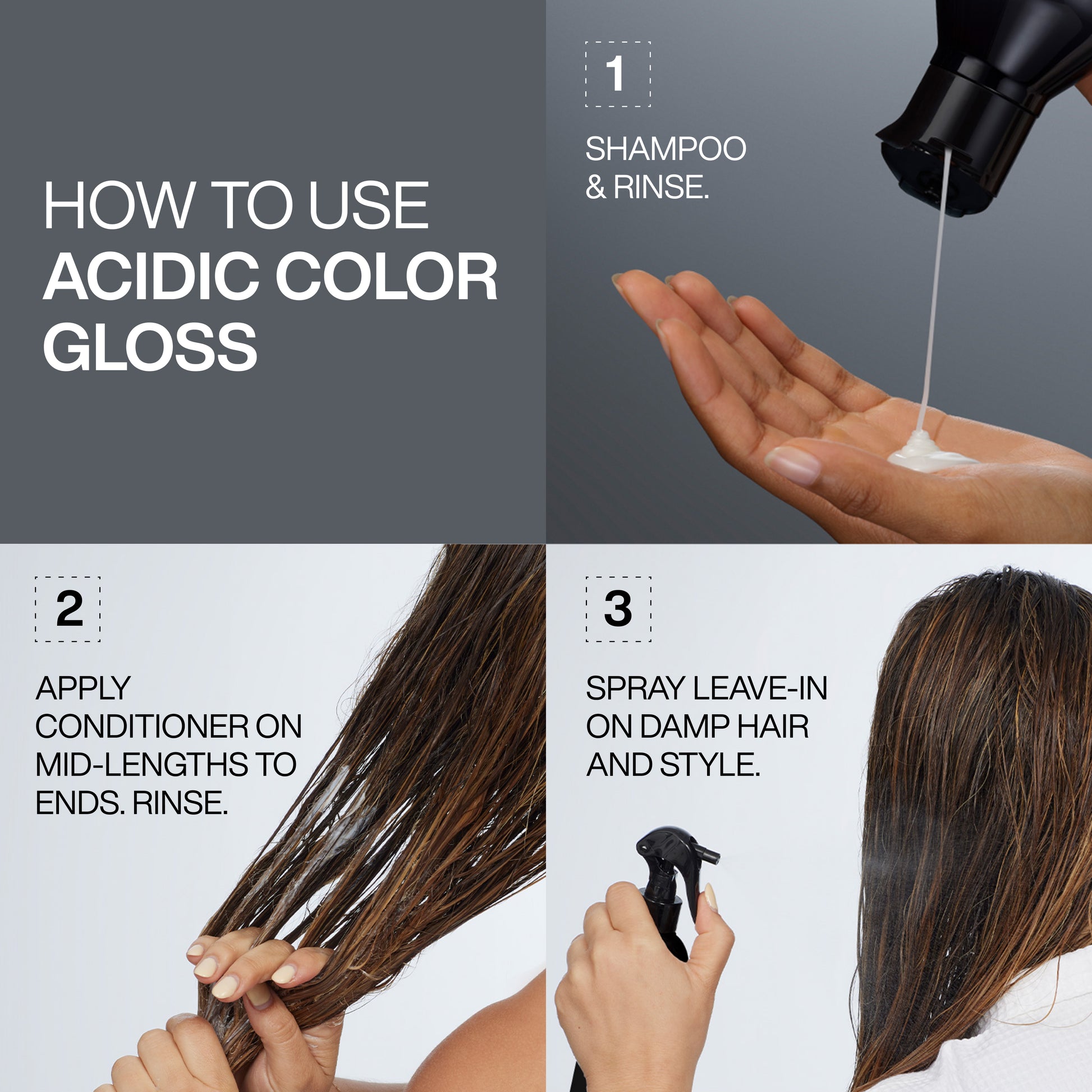 HOW TO USE
ACIDIC COLOR GLOSS

1

SHAMPOO & RINSE.

2

APPLY CONDITIONER ON MID-LENGTHS TO ENDS. RINSE.

3

SPRAY LEAVE-IN ON DAMP HAIR AND STYLE.