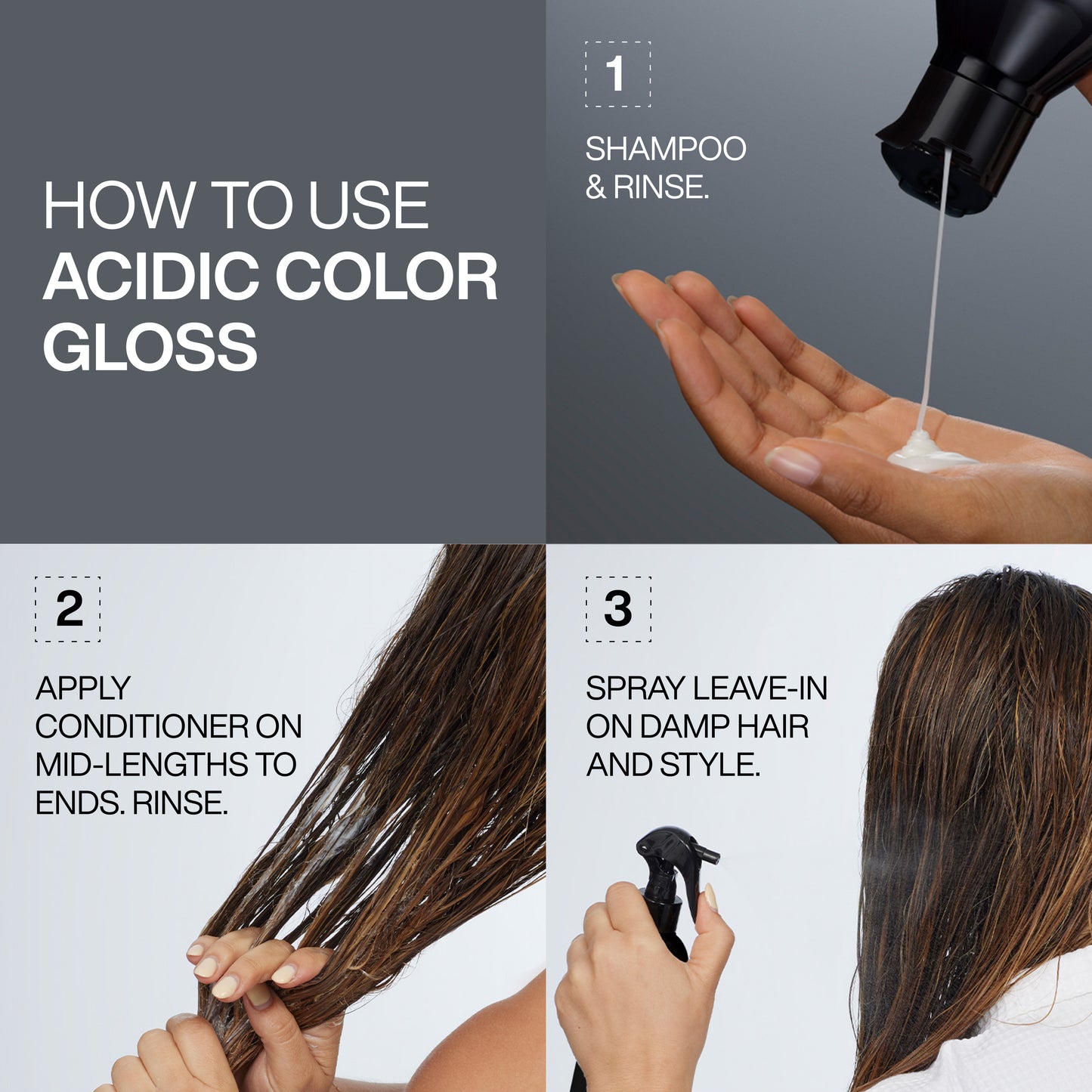 HOW TO USE
ACIDIC COLOR GLOSS

1

SHAMPOO & RINSE.

2

APPLY CONDITIONER ON MID-LENGTHS TO ENDS. RINSE.

3

SPRAY LEAVE-IN ON DAMP HAIR AND STYLE.